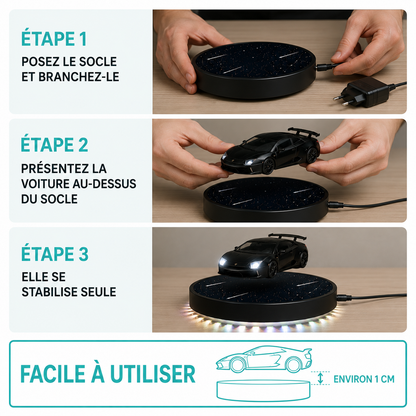 ÉTAPE 1
POSEZ LE SOCLE ET BRANCHEZ-LE

ÉTAPE 2
PRÉSENTEZ LA VOITURE AU-DESSUS DU SOCLE

ÉTAPE 3
ELLE SE STABILISE SEULE

FACILE À UTILISER

ENVIRON 1 CM